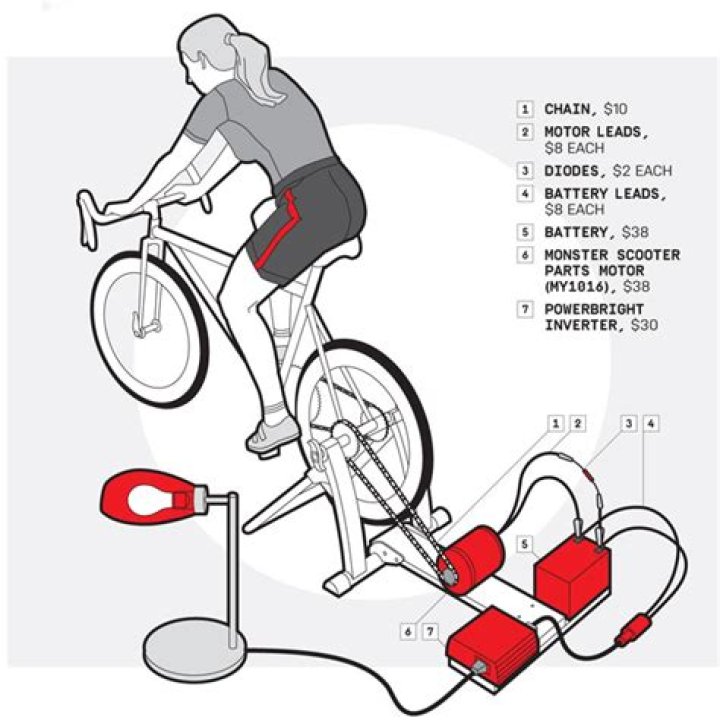 1 CHAIN, $10
2 MOTOR LEADS, $8 EACH
3 DIODES, $2 EACH
4 BATTERY LEADS, $8 EACH
5 BATTERY, $38
6 MONSTER SCOOTER PARTS MOTOR (MY1016), $38
7 POWERBRIGHT INVERTER, $30

1 2
3 4
5
6 7